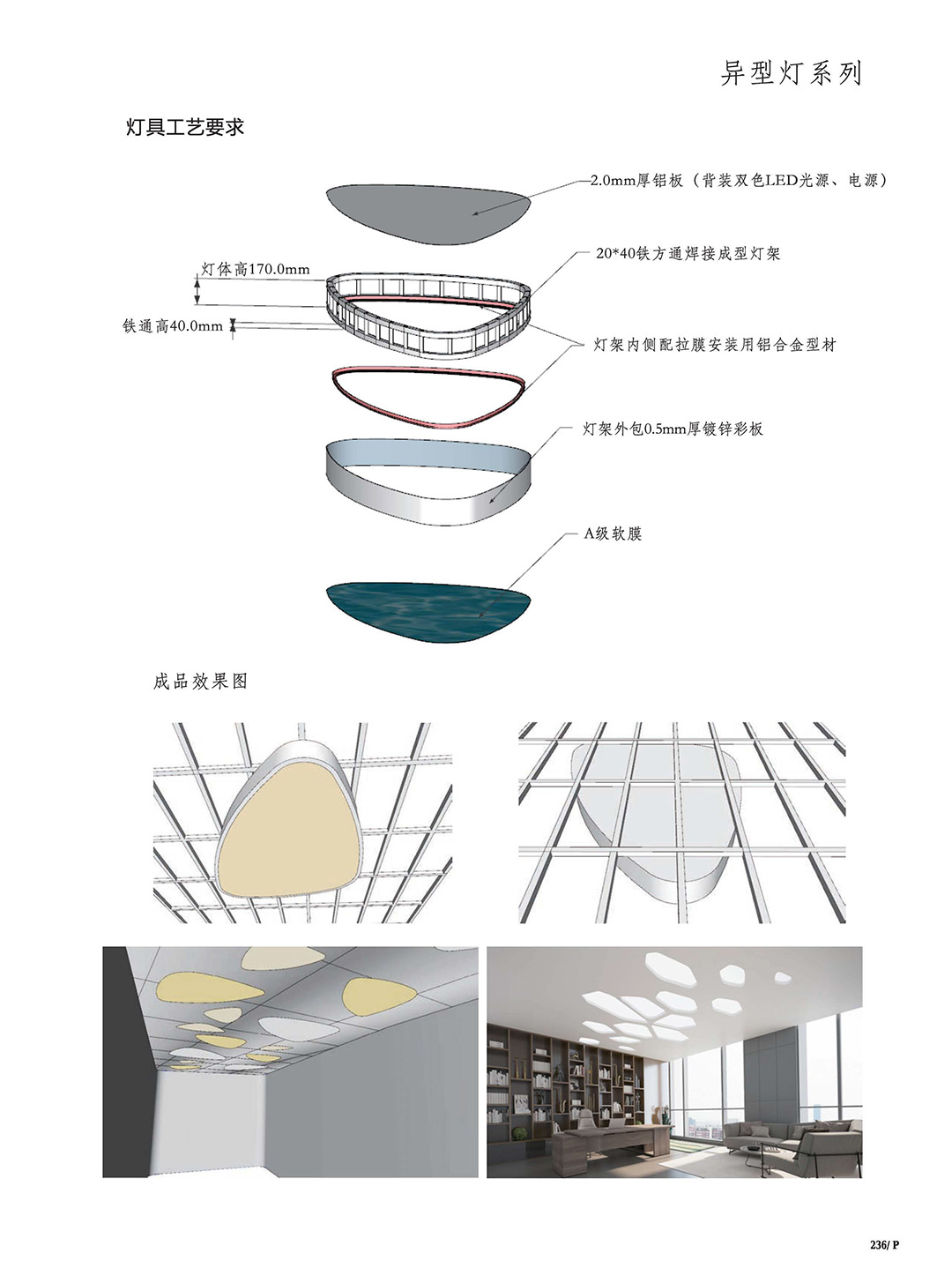 异型灯系列

灯具工艺要求

2.0mm厚铝板（背装双色LED光源、电源）

20*40铁方通焊接成型灯架

灯体高170.0mm

铁通高40.0mm

灯架内侧配拉膜安装用铝合金型材

灯架外包0.5mm厚镀锌彩板

A级软膜

成品效果图

236/ P